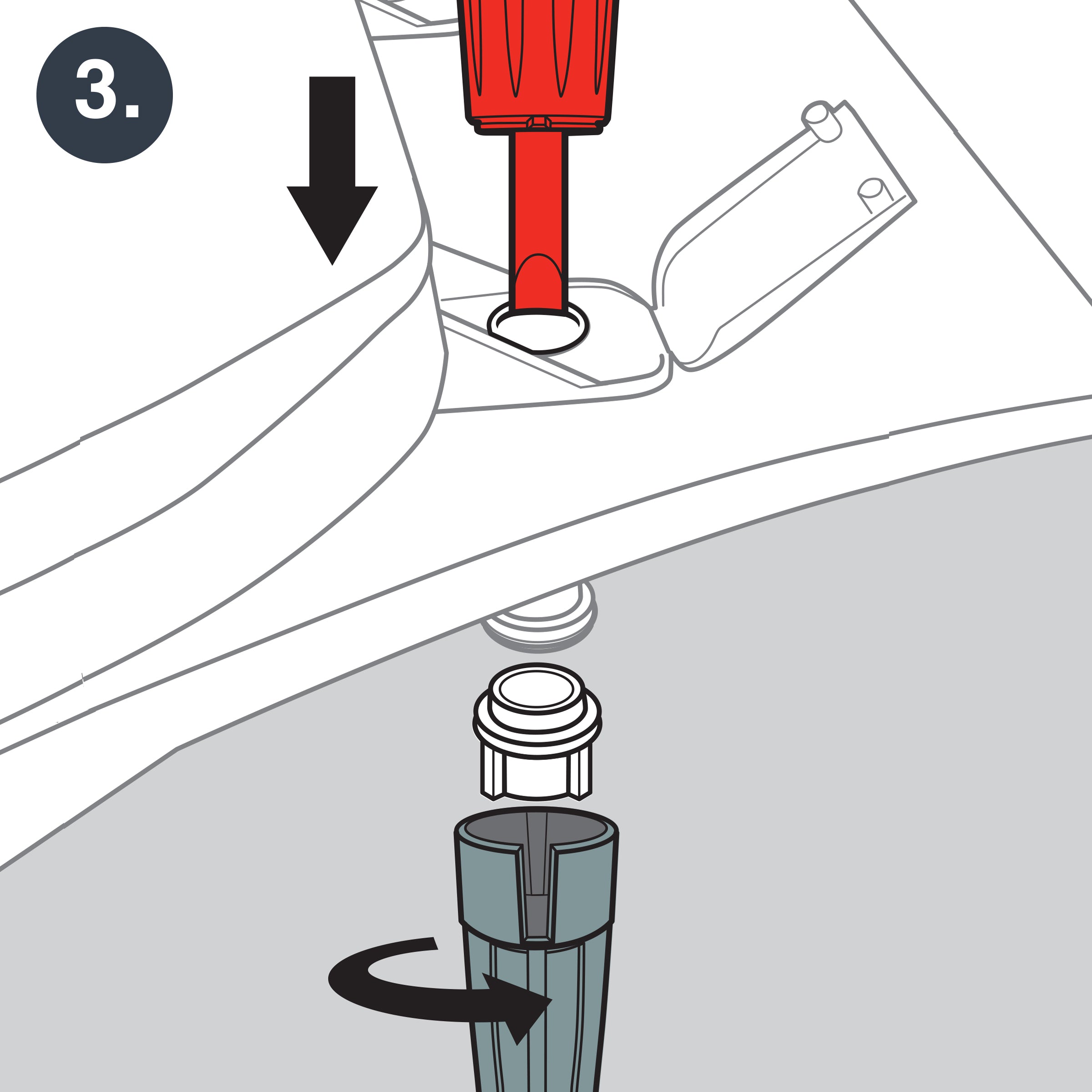 3.