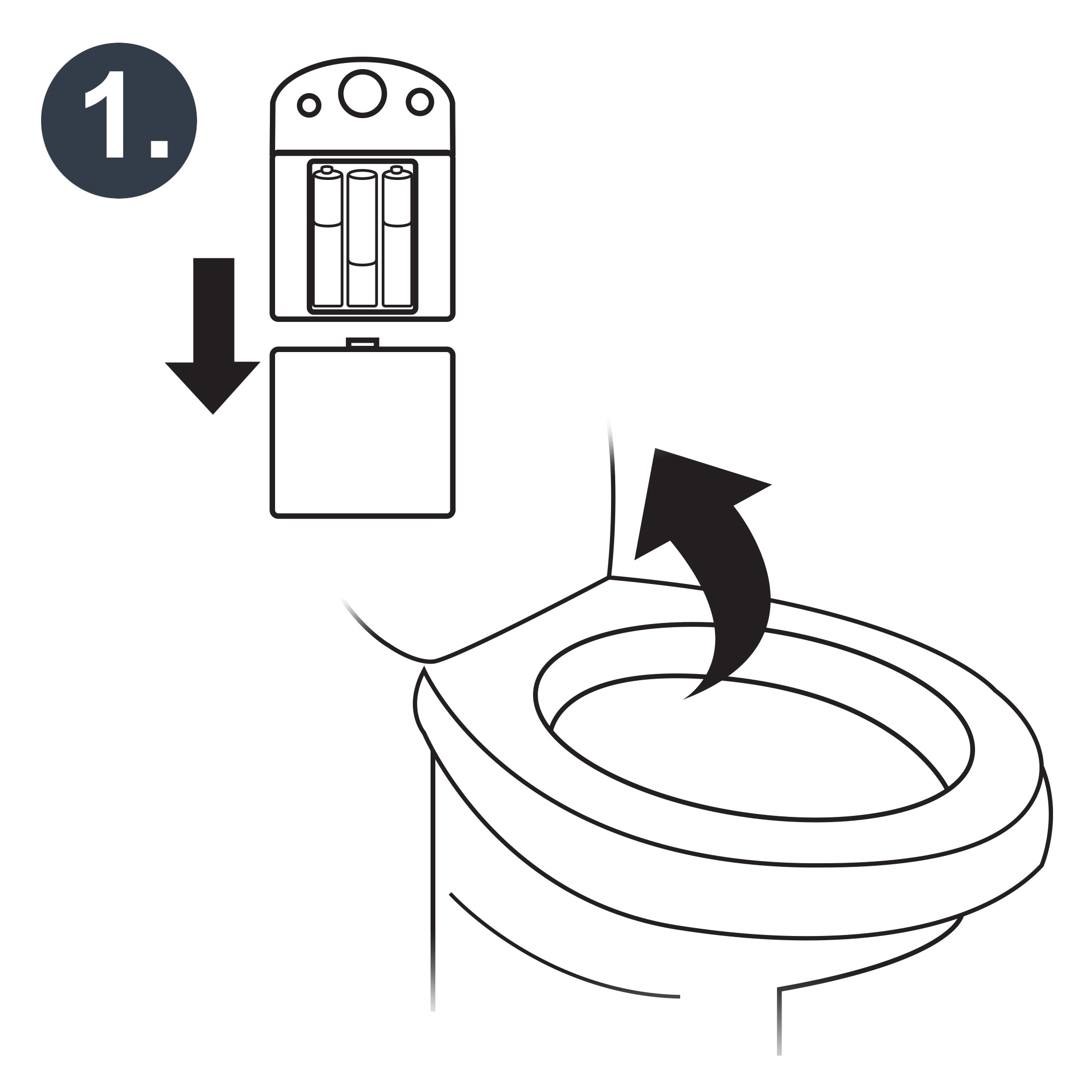 1.