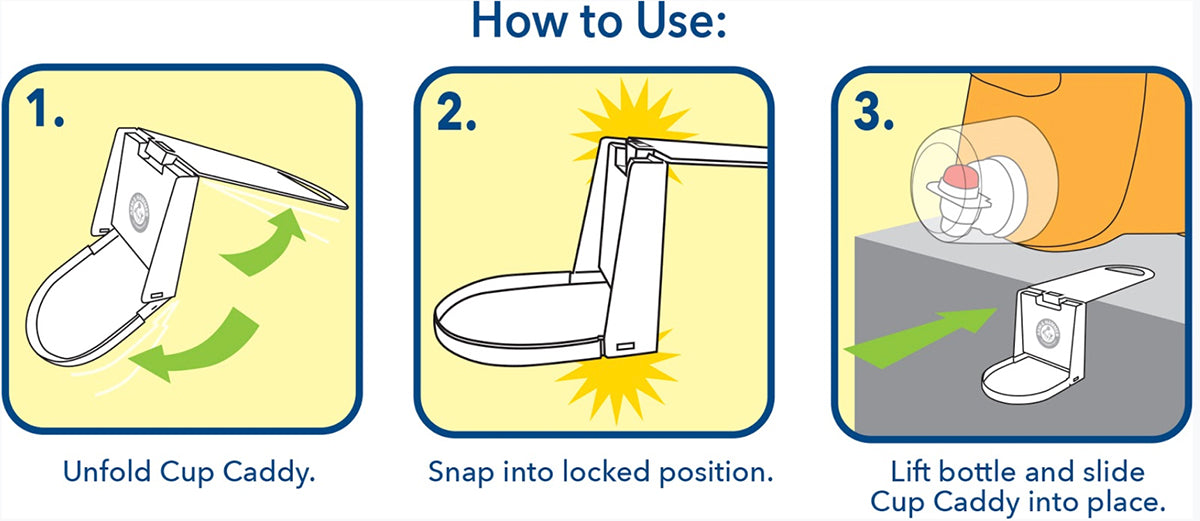 How to Use:

1.

Unfold Cup Caddy.

2.

Snap into locked position.

3.

Lift bottle and slide Cup Caddy into place.