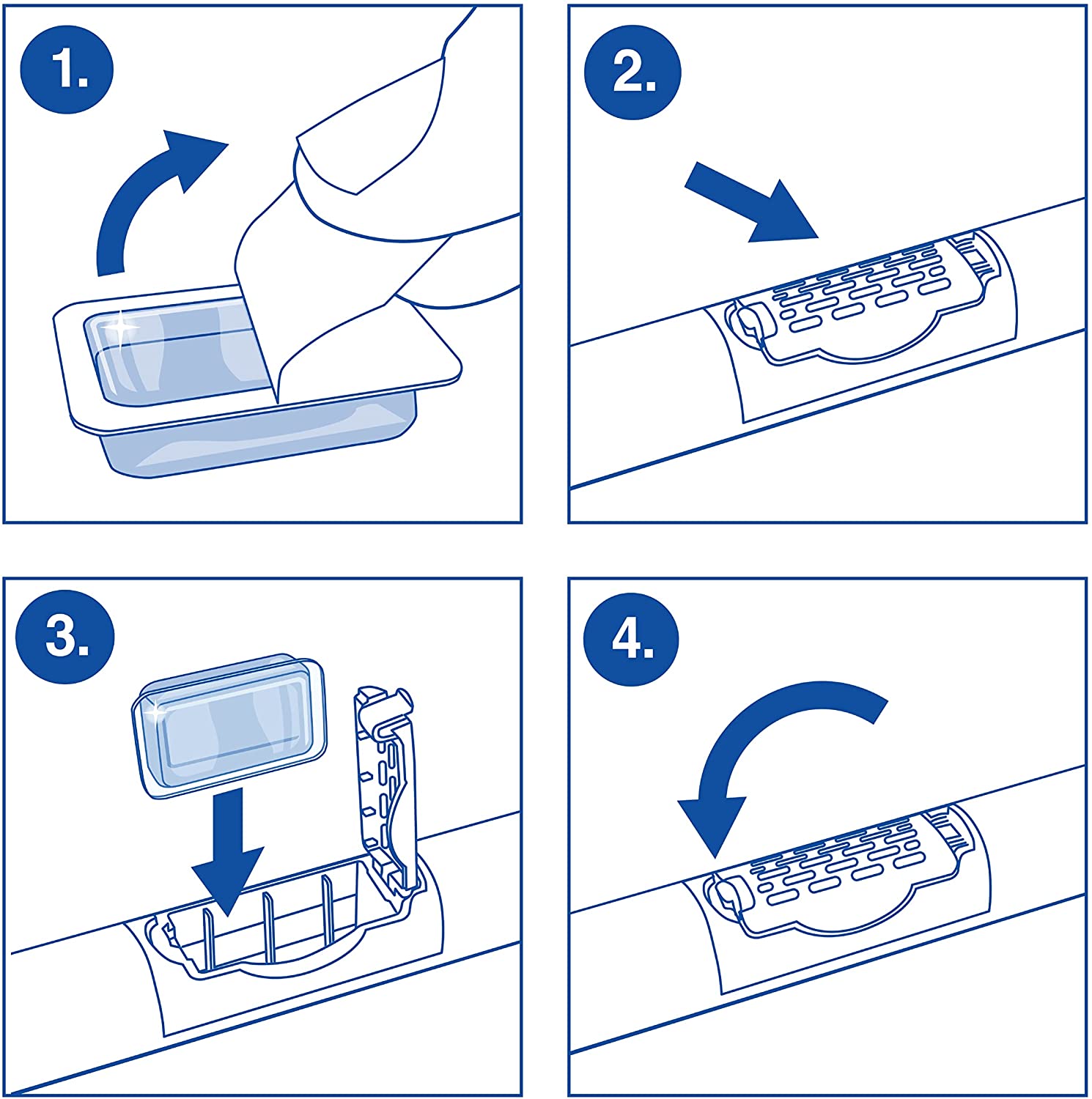 1.

2.

3.

4.